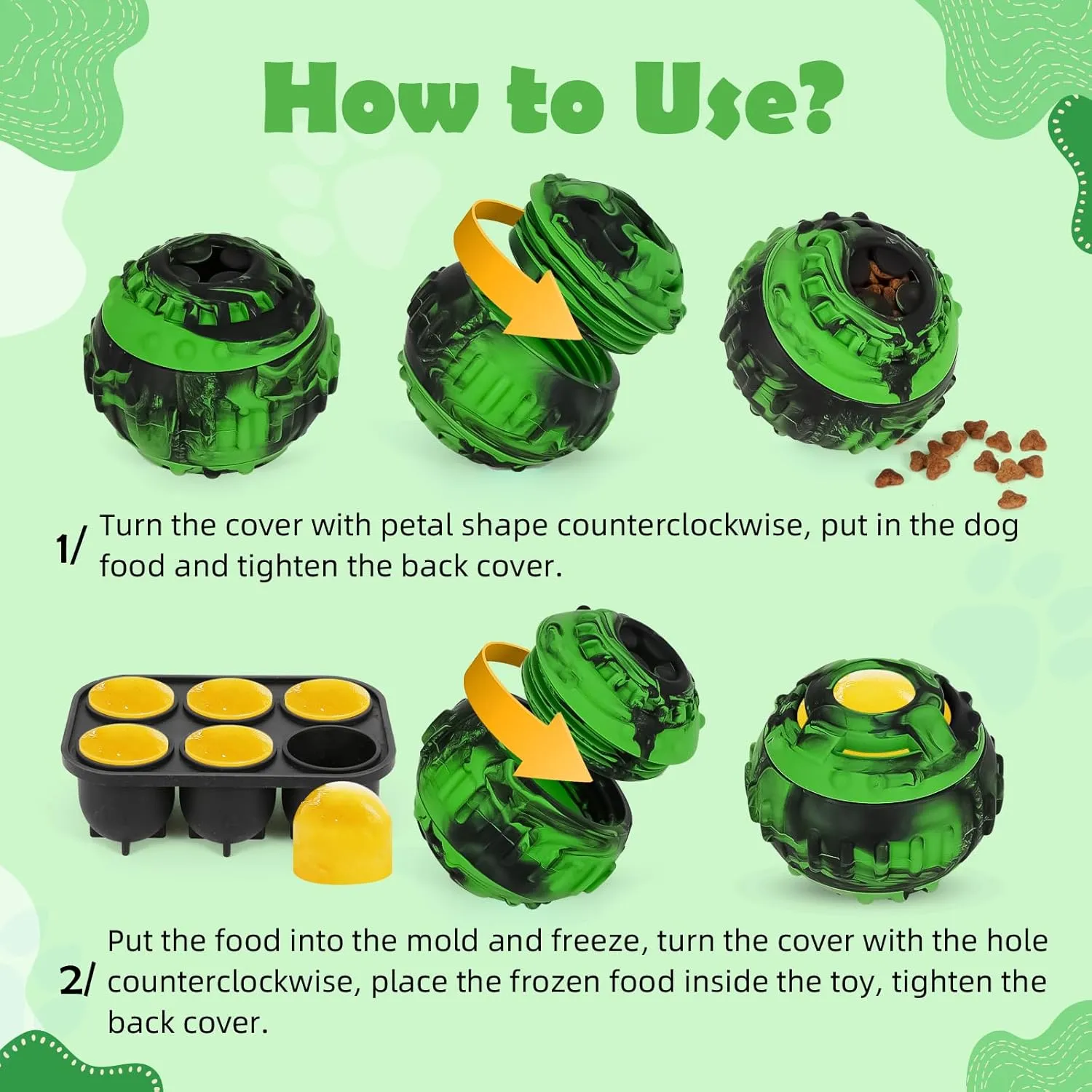 How to Use?

1/ Turn the cover with petal shape counterclockwise, put in the dog food and tighten the back cover.

2/ Put the food into the mold and freeze, turn the cover with the hole counterclockwise, place the frozen food inside the toy, tighten the back cover.