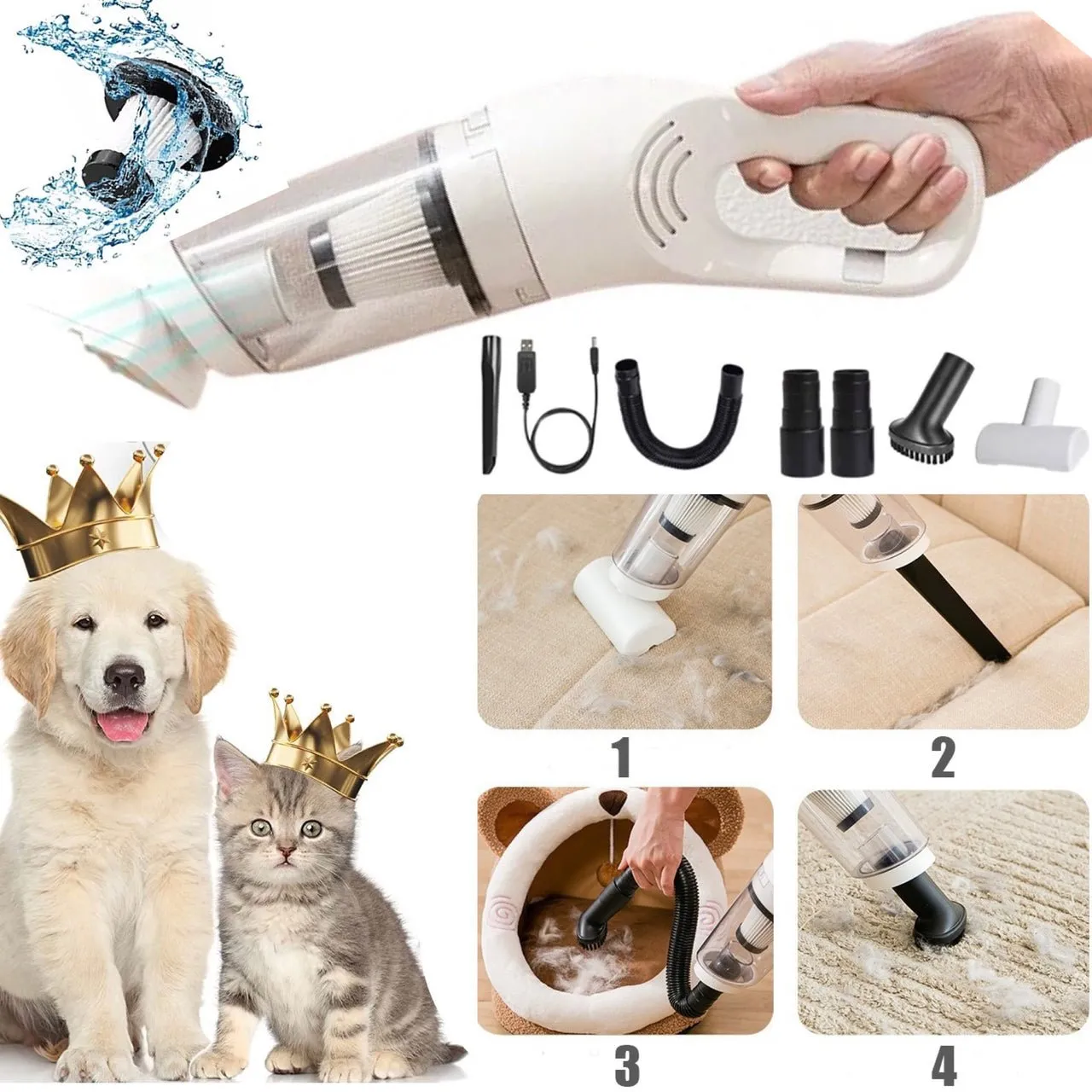 1

2

3

4